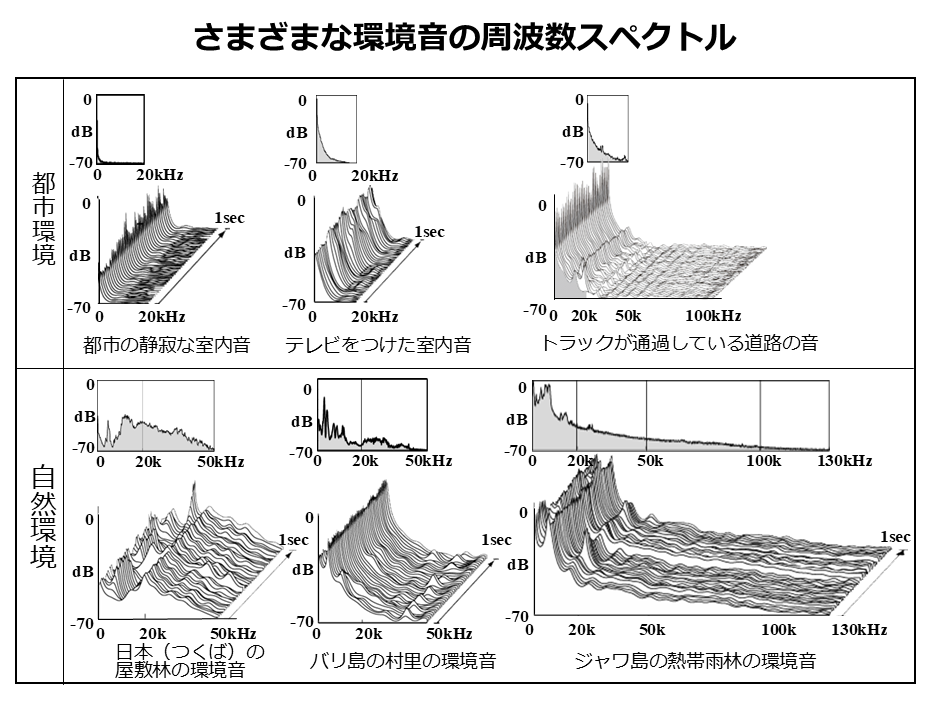 さまざまな環境音の周波数スペクトル

都市環境

0
dB
-70
0 20kHz

0
dB
-70
0 20kHz
1sec

都市の静寂な室内音

0
dB
-70
0 20kHz

0
dB
-70
0 20kHz
1sec

テレビをつけた室内音

0
dB
-70

0
dB
-70
0 20k 50k 100kHz

トラックが通過している道路の音

自然環境

0
dB
-70
0 20k 50kHz

0
dB
-70
0 20k 50kHz
1sec

日本（つくば）の屋敷林の環境音

0
dB
-70
0 20k 50kHz

0
dB
-70
0 20k 50kHz
1sec

バリ島の村里の環境音

0
dB
-70
0 20k 50k 100k 130kHz

0
dB
-70
0 20k 50k 100k 130kHz
1sec

ジャワ島の熱帯雨林の環境音